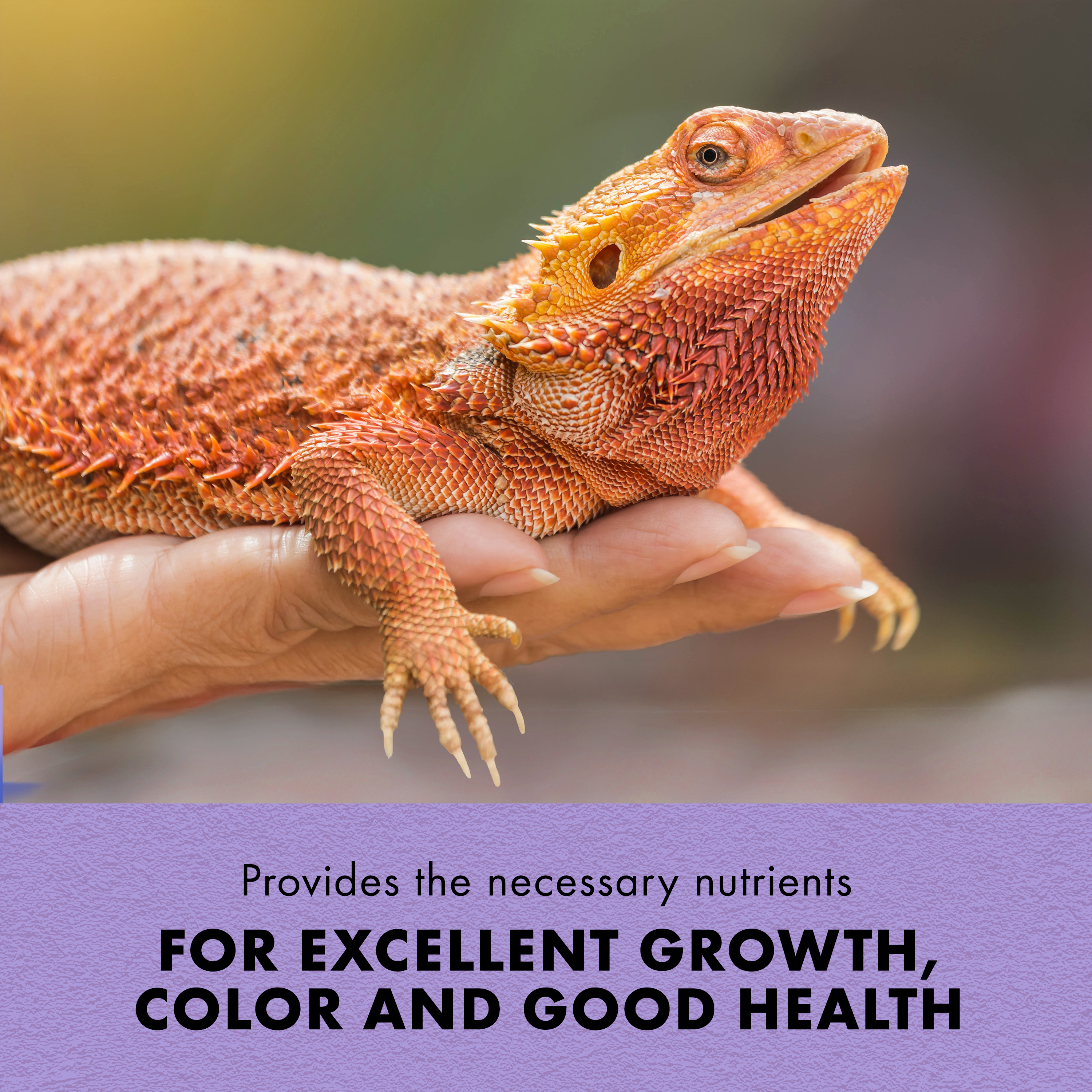 Provides the necessary nutrients

FOR EXCELLENT GROWTH, COLOR AND GOOD HEALTH