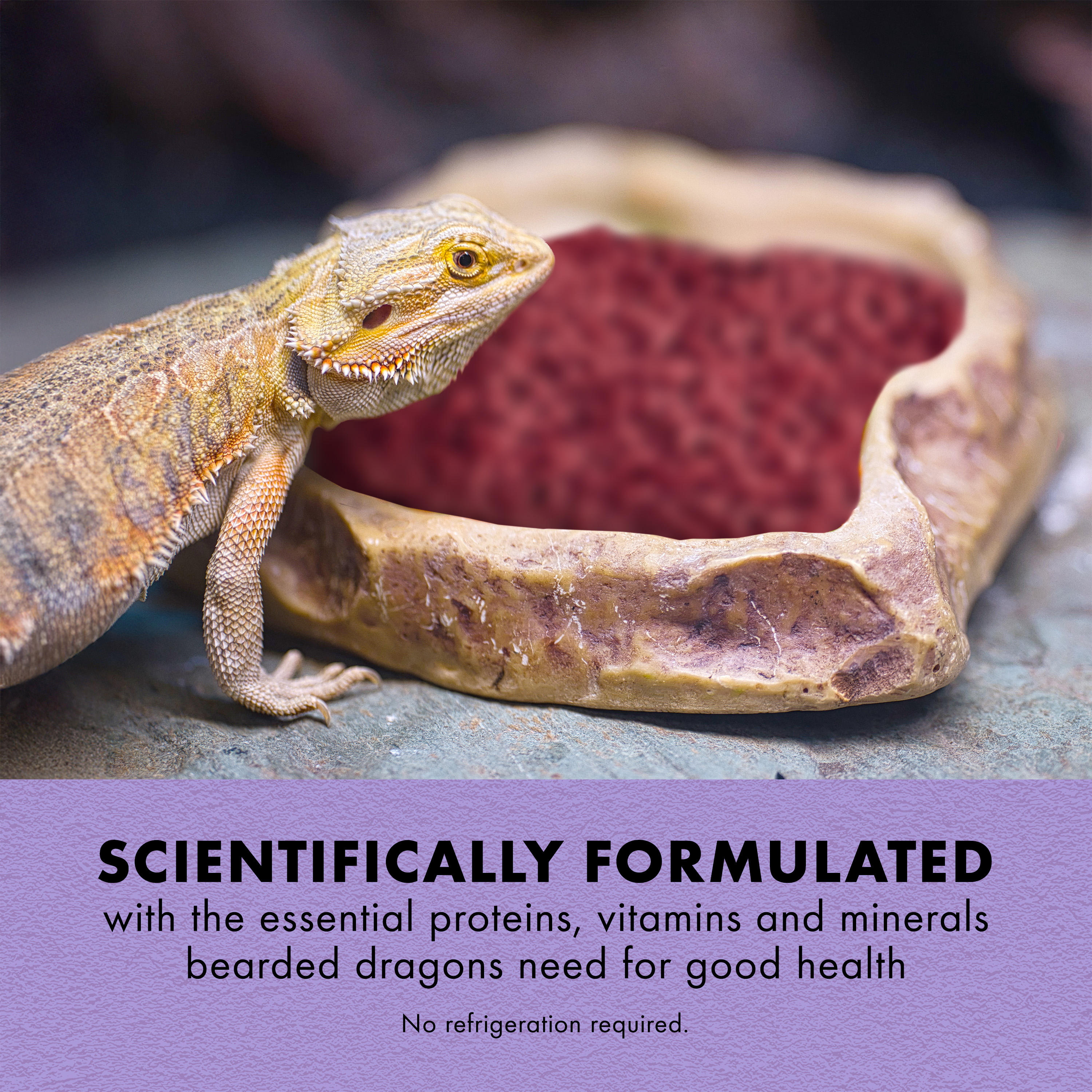 SCIENTIFICALLY FORMULATED
with the essential proteins, vitamins and minerals bearded dragons need for good health

No refrigeration required.