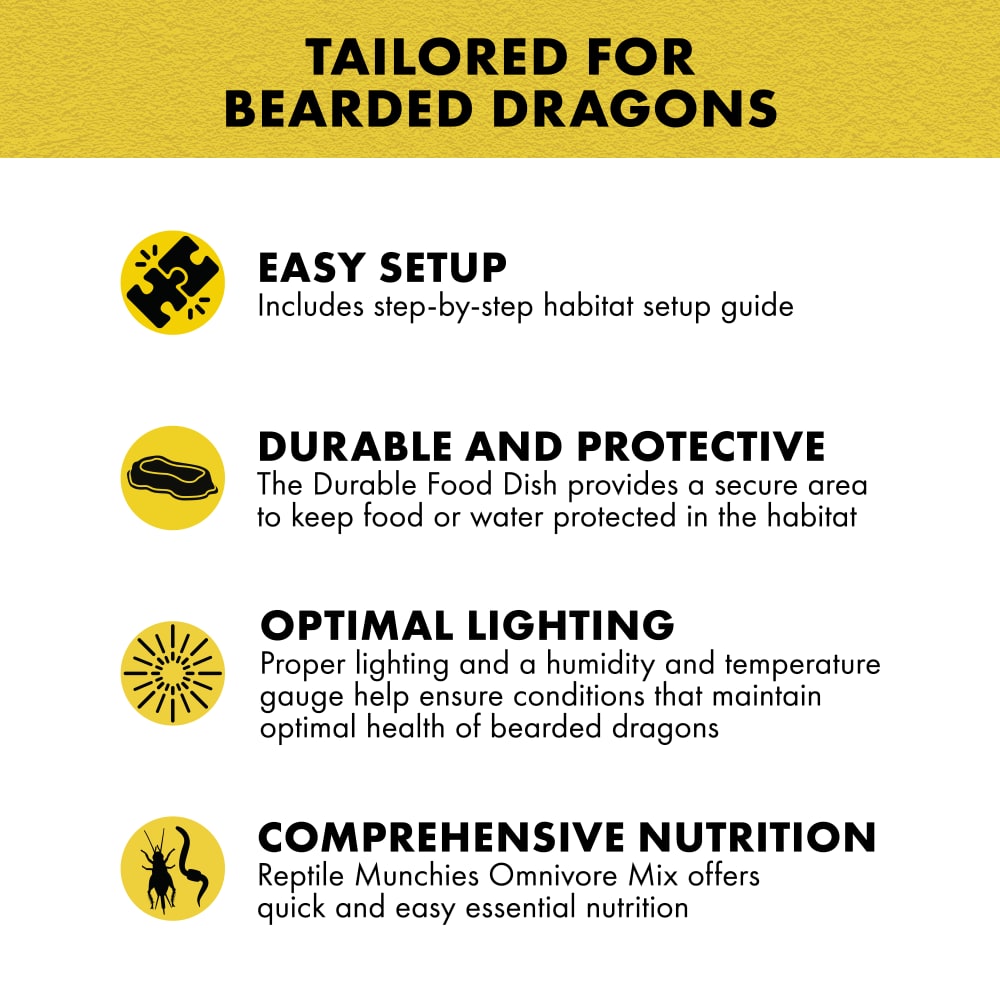 TAILORED FOR BEARDED DRAGONS

EASY SETUP
Includes step-by-step habitat setup guide

DURABLE AND PROTECTIVE
The Durable Food Dish provides a secure area to keep food or water protected in the habitat

OPTIMAL LIGHTING
Proper lighting and a humidity and temperature gauge help ensure conditions that maintain optimal health of bearded dragons

COMPREHENSIVE NUTRITION
Reptile Munchies Omnivore Mix offers quick and easy essential nutrition