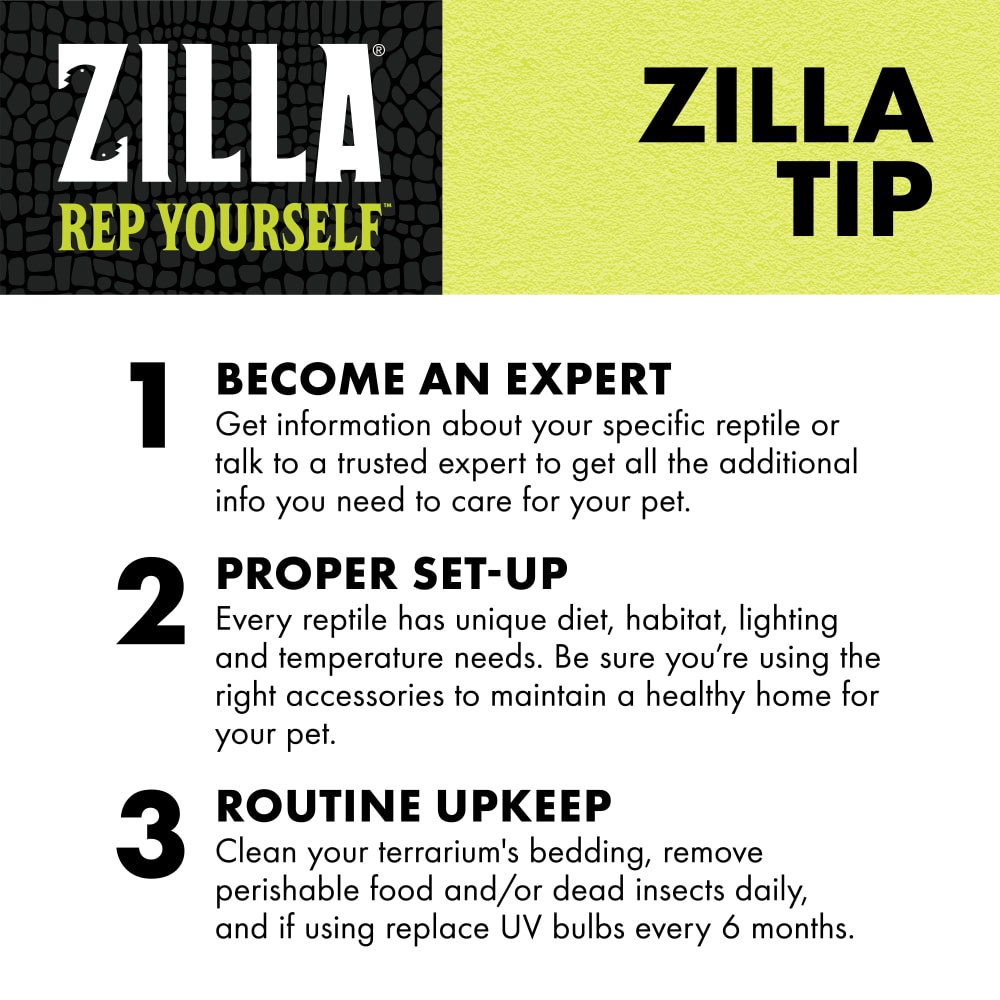 ZILLA®
REP YOURSELF™

ZILLA TIP

1 BECOME AN EXPERT
Get information about your specific reptile or talk to a trusted expert to get all the additional info you need to care for your pet.

2 PROPER SET-UP
Every reptile has unique diet, habitat, lighting and temperature needs. Be sure you're using the right accessories to maintain a healthy home for your pet.

3 ROUTINE UPKEEP
Clean your terrarium's bedding, remove perishable food and/or dead insects daily, and if using replace UV bulbs every 6 months.