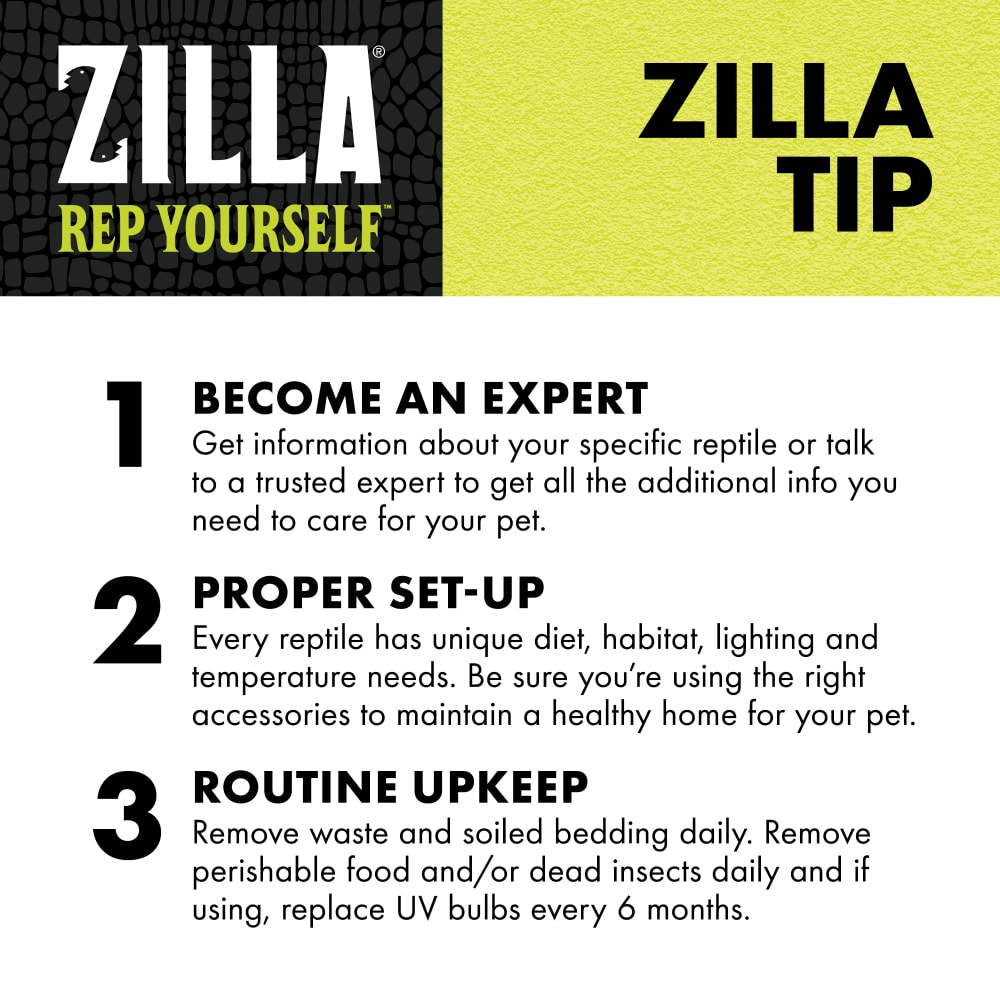 ZILLA®
REP YOURSELF™

ZILLA TIP

1 BECOME AN EXPERT
Get information about your specific reptile or talk to a trusted expert to get all the additional info you need to care for your pet.

2 PROPER SET-UP
Every reptile has unique diet, habitat, lighting and temperature needs. Be sure you're using the right accessories to maintain a healthy home for your pet.

3 ROUTINE UPKEEP
Remove waste and soiled bedding daily. Remove perishable food and/or dead insects daily and if using, replace UV bulbs every 6 months.